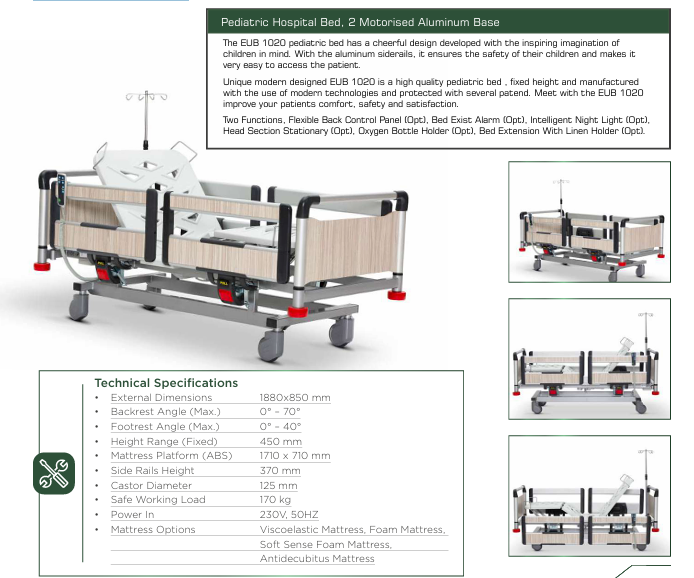 Pediatric Hospital Bed, 2 Motorised Aluminum Base

The EUB 1020 pediatric bed has a cheerful design developed with the inspiring imagination of children in mind. With the aluminum siderails, it ensures the safety of their children and makes it very easy to access the patient.

Unique modern designed EUB 1020 is a high quality pediatric bed , fixed height and manufactured with the use of modern technologies and protected with several patend. Meet with the EUB 1020 improve your patients comfort, safety and satisfaction.

Two Functions, Flexible Back Control Panel (Opt), Bed Exist Alarm (Opt), Intelligent Night Light (Opt), Head Section Stationary (Opt), Oxygen Bottle Holder (Opt), Bed Extension With Linen Holder (Opt).

Technical Specifications

| | |
|---|---|
| • External Dimensions | 1880x850 mm |
| • Backrest Angle (Max.) | 0° - 70° |
| • Footrest Angle (Max.) | 0° - 40° |
| • Height Range (Fixed) | 450 mm |
| • Mattress Platform (ABS) | 1710 x 710 mm |
| • Side Rails Height | 370 mm |
| • Castor Diameter | 125 mm |
| • Safe Working Load | 170 kg |
| • Power In | 230V, 50HZ |
| • Mattress Options | Viscoelastic Mattress, Foam Mattress, Soft Sense Foam Mattress, Antidecubitus Mattress |